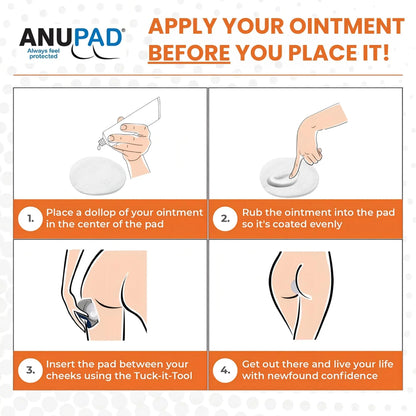 ANUPAD®
Always feel protected

APPLY YOUR OINTMENT BEFORE YOU PLACE IT!

1. Place a dollop of your ointment in the center of the pad

2. Rub the ointment into the pad so it's coated evenly

3. Insert the pad between your cheeks using the Tuck-it-Tool

4. Get out there and live your life with newfound confidence